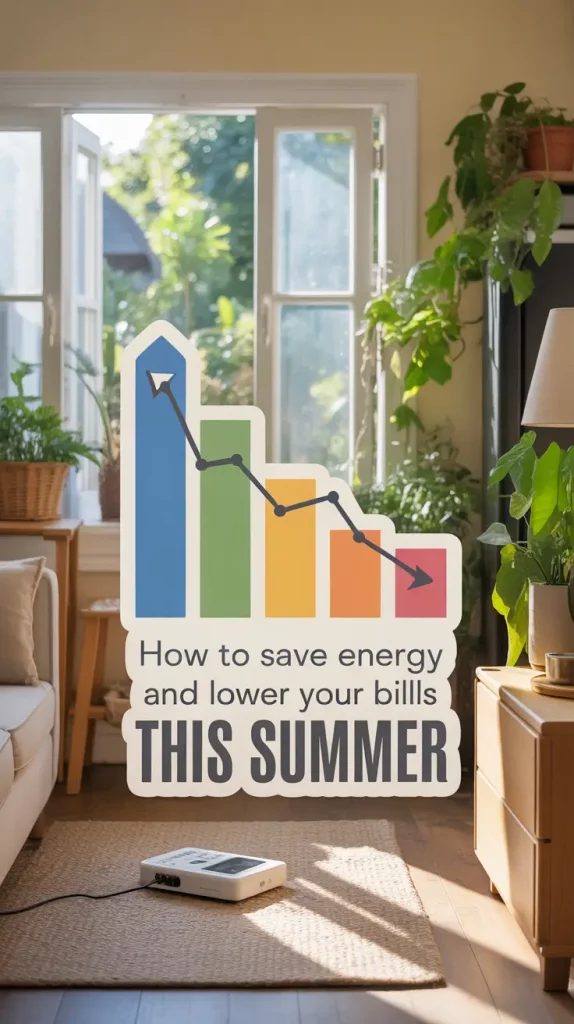 How to save energy and lower your bills
THIS SUMMER