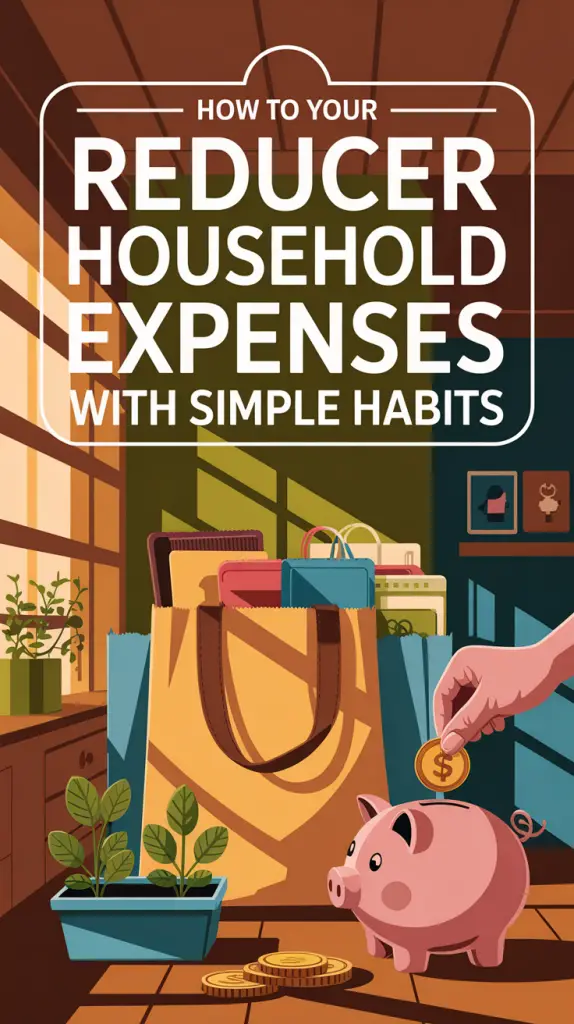 HOW TO YOUR
REDUCER
HOUSEHOLD
EXPENSES
WITH SIMPLE HABITS

$