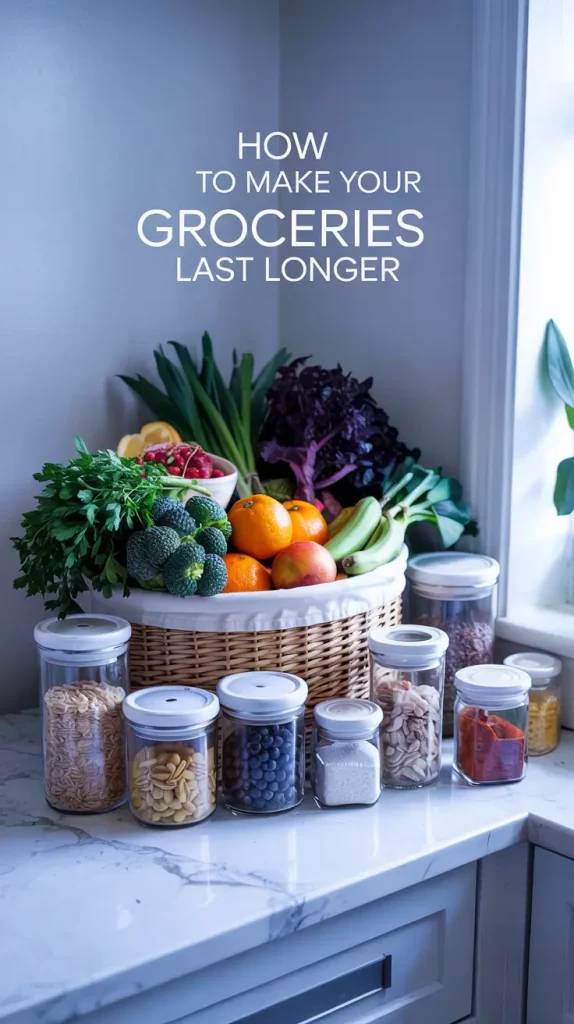 HOW
TO MAKE YOUR
GROCERIES
LAST LONGER